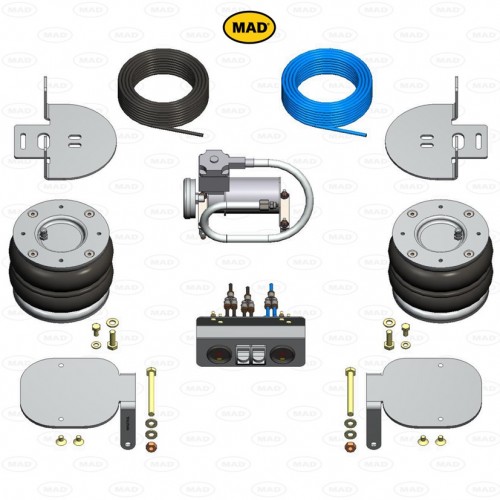 MAD