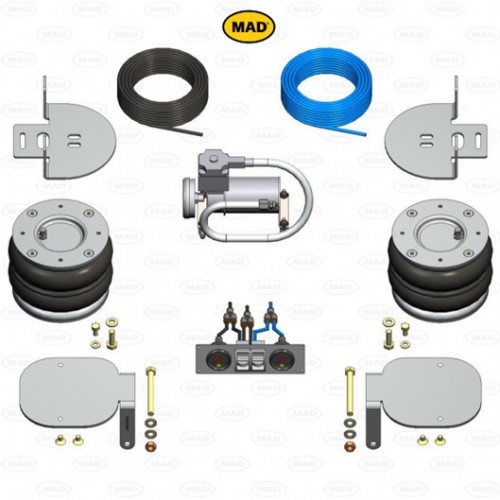 MAD